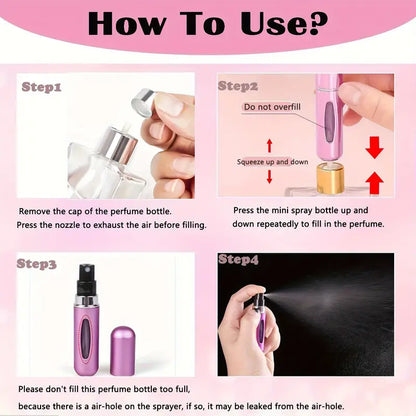 How To Use?

Step1

Remove the cap of the perfume bottle.
Press the nozzle to exhaust the air before filling.

Step2

Do not overfill

Squeeze up and down

Press the mini spray bottle up and down repeatedly to fill in the perfume.

Step3

Step4

Please don't fill this perfume bottle too full,
because there is a air-hole on the sprayer, if so, it may be leaked from the air-hole.