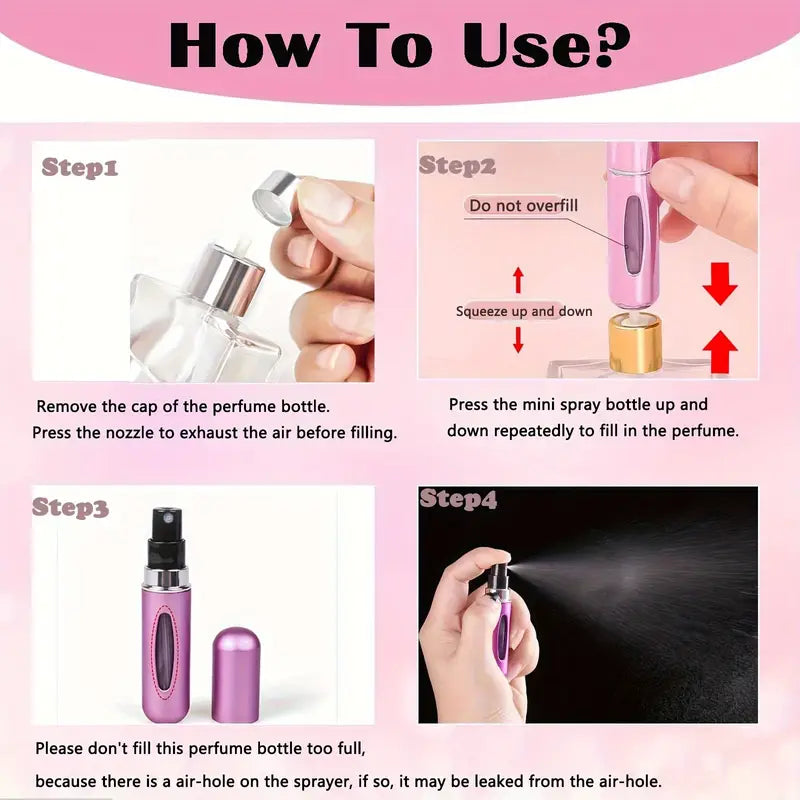 How To Use?

Step1

Remove the cap of the perfume bottle.
Press the nozzle to exhaust the air before filling.

Step2

Do not overfill

Squeeze up and down

Press the mini spray bottle up and down repeatedly to fill in the perfume.

Step3

Step4

Please don't fill this perfume bottle too full, because there is a air-hole on the sprayer, if so, it may be leaked from the air-hole.